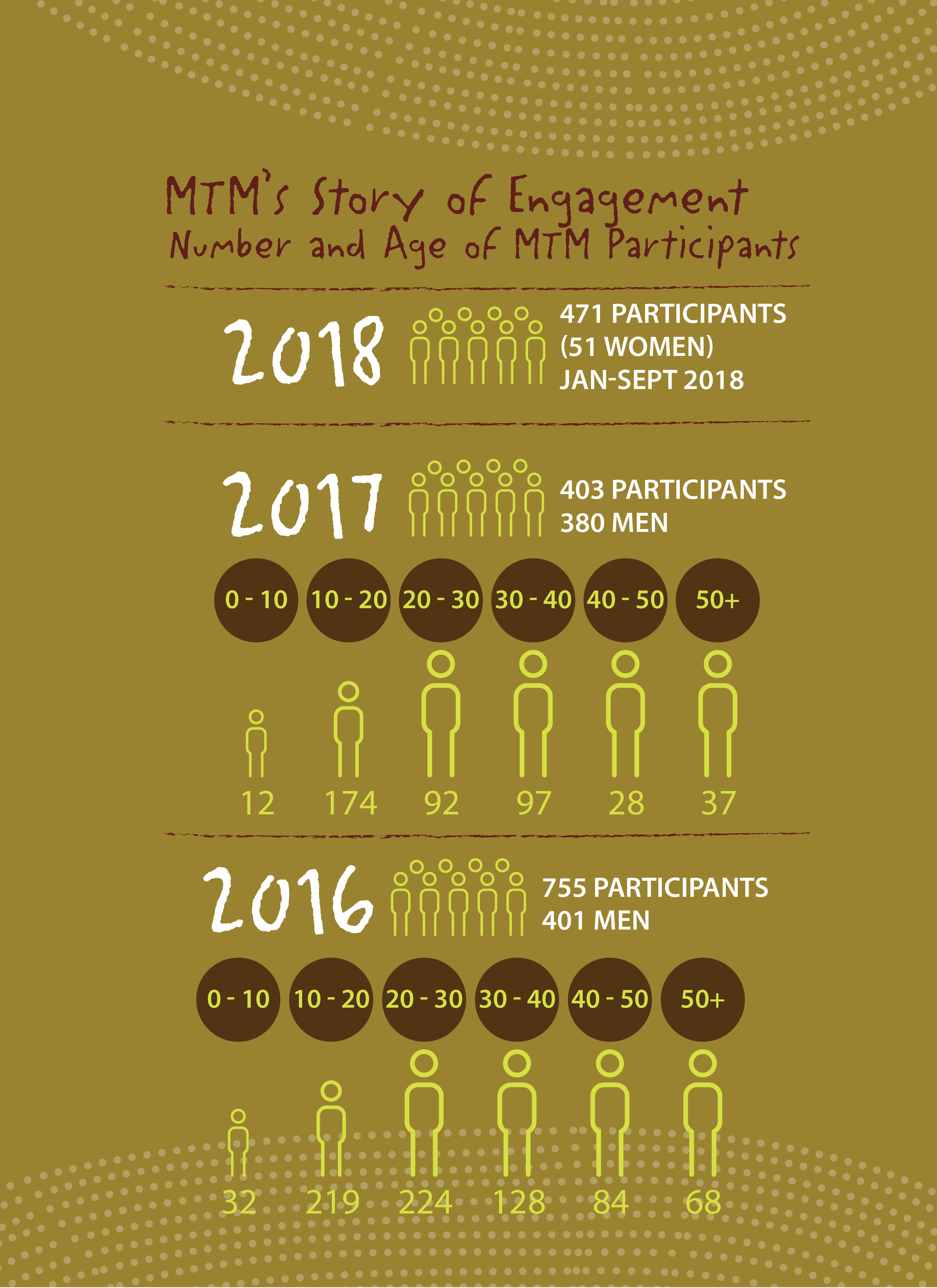 MTM's Story of Engagement
Number and Age of MTM Participants

2018
471 PARTICIPANTS
(51 WOMEN)
JAN-SEPT 2018

2017
403 PARTICIPANTS
380 MEN

| 0 - 10 | 10 - 20 | 20 - 30 | 30 - 40 | 40 - 50 | 50+ |
|---|---|---|---|---|---|
| 12 | 174 | 92 | 97 | 28 | 37 |

2016
755 PARTICIPANTS
401 MEN

| 0 - 10 | 10 - 20 | 20 - 30 | 30 - 40 | 40 - 50 | 50+ |
|---|---|---|---|---|---|
| 32 | 219 | 224 | 128 | 84 | 68 |